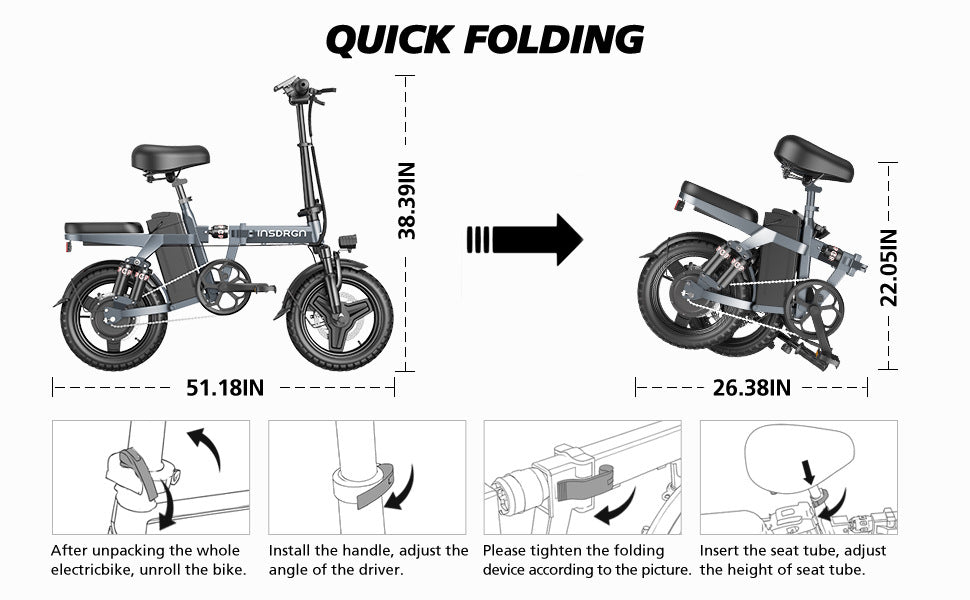 QUICK FOLDING

INSDRGN

38.39IN

51.18IN

22.05IN

26.38IN

After unpacking the whole electricbike, unroll the bike.

Install the handle, adjust the angle of the driver.

Please tighten the folding device according to the picture.

Insert the seat tube, adjust the height of seat tube.